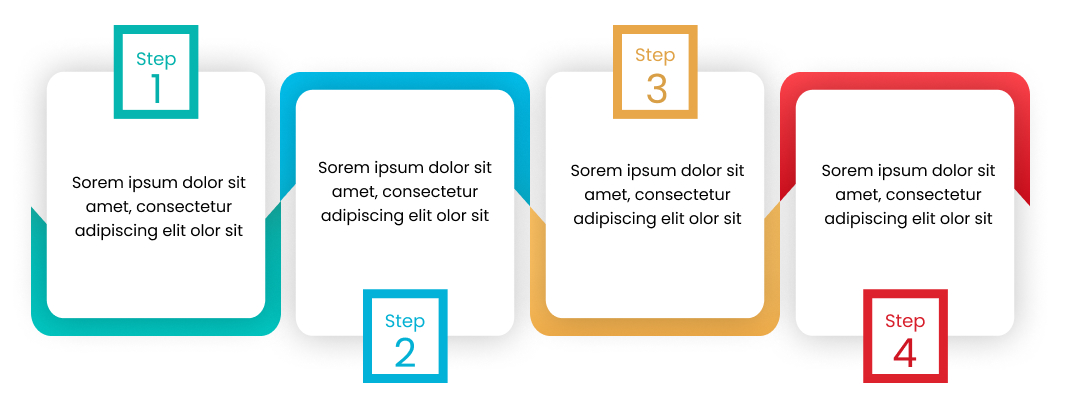 Step
1

Sorem ipsum dolor sit amet, consectetur adipiscing elit olor sit

Sorem ipsum dolor sit amet, consectetur adipiscing elit olor sit

Step
2

Step
3

Sorem ipsum dolor sit amet, consectetur adipiscing elit olor sit

Sorem ipsum dolor sit amet, consectetur adipiscing elit olor sit

Step
4